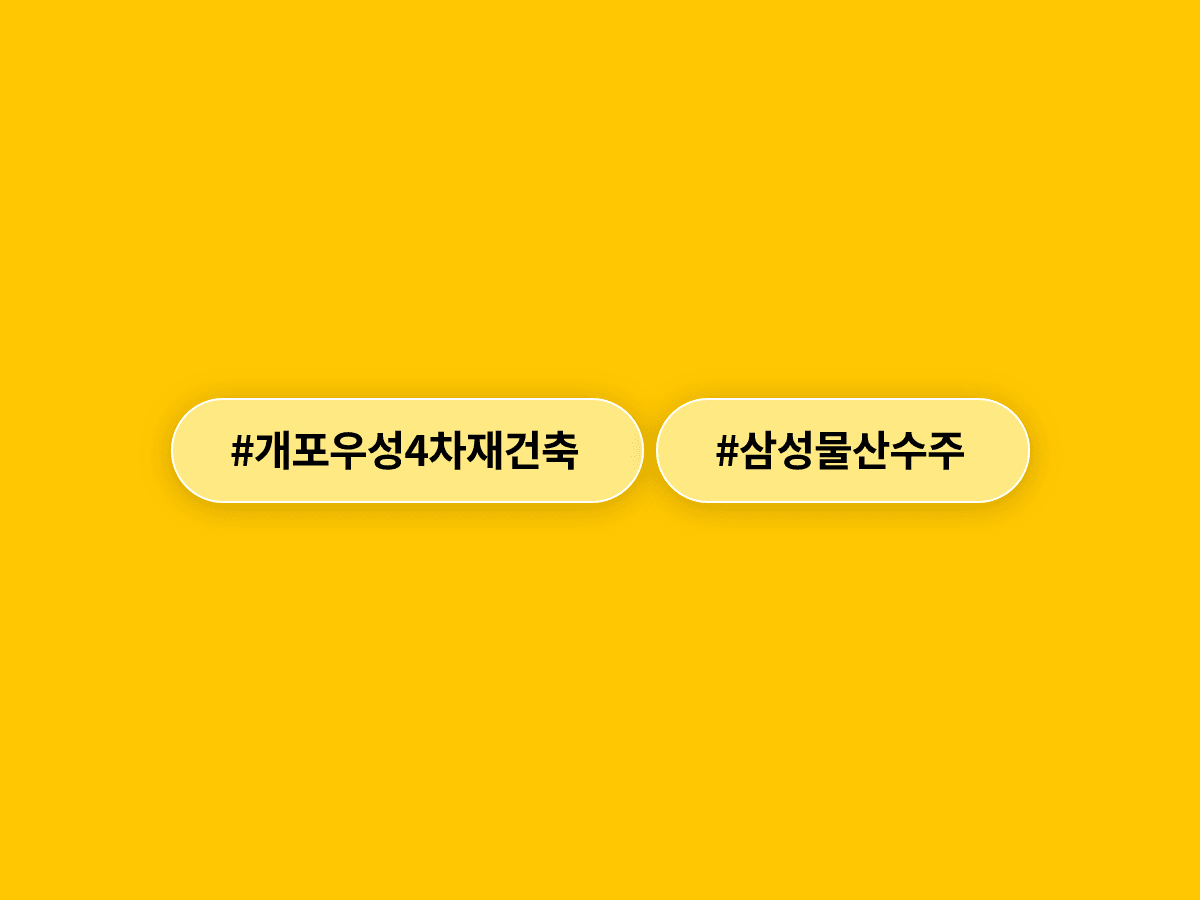 #개포우성4차재건축 #삼성물산수주