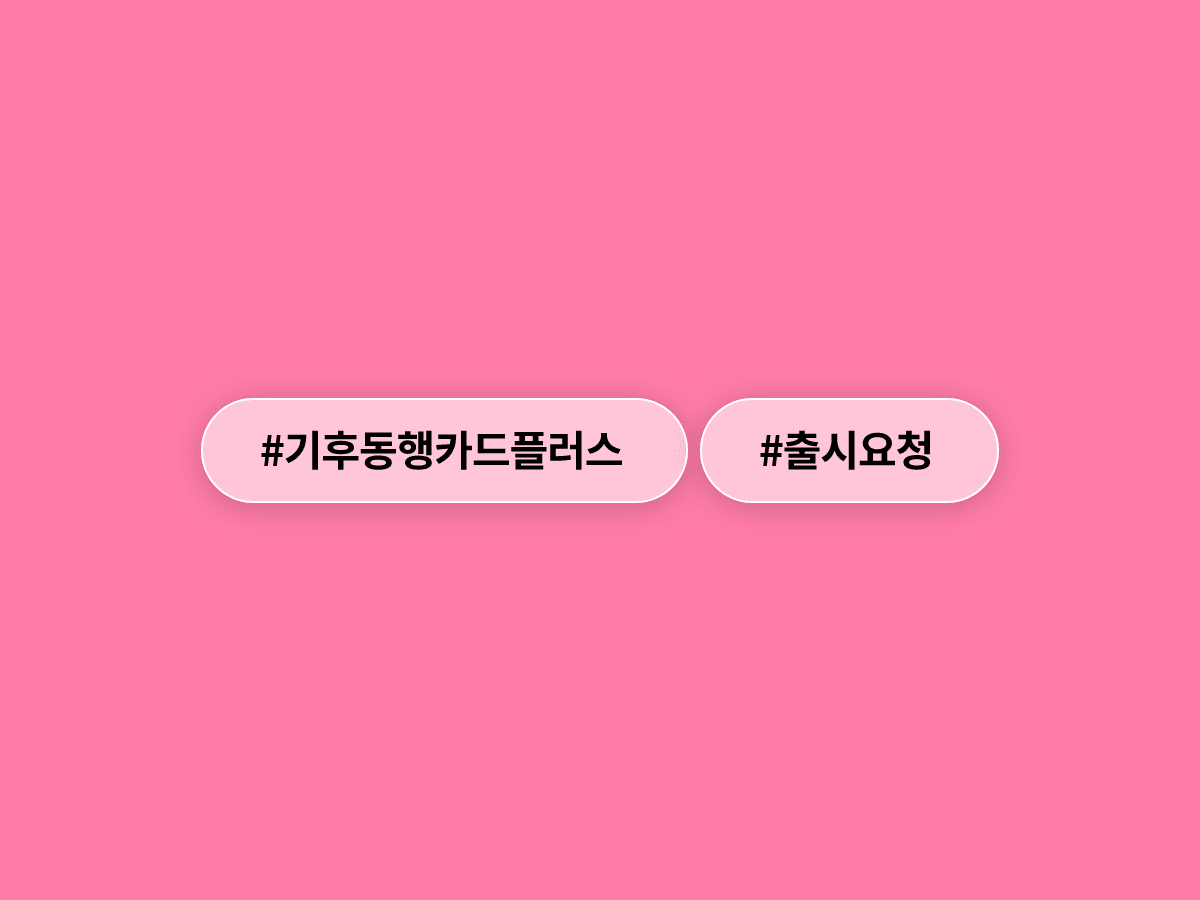 #기후동행카드플러스 #출시요청